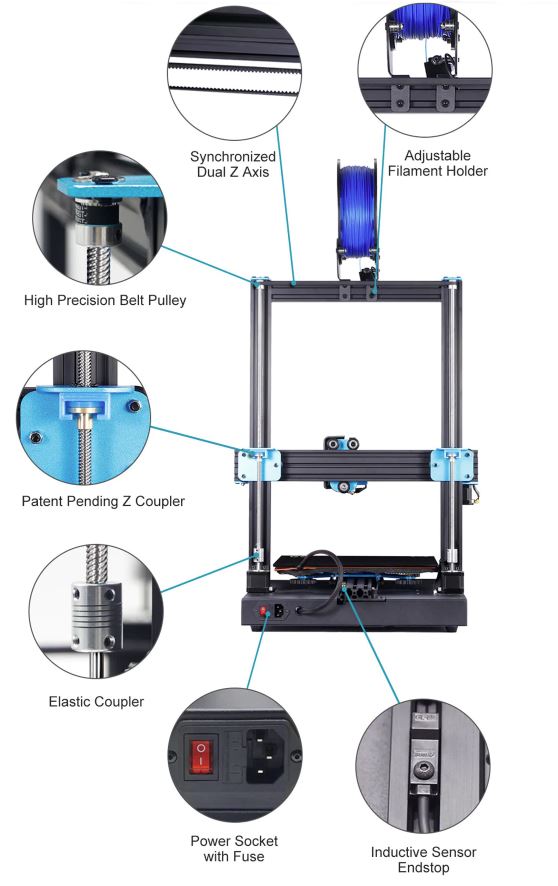 Synchronized Dual Z Axis

Adjustable Filament Holder

High Precision Belt Pulley

Patent Pending Z Coupler

Elastic Coupler

Power Socket with Fuse

Inductive Sensor Endstop