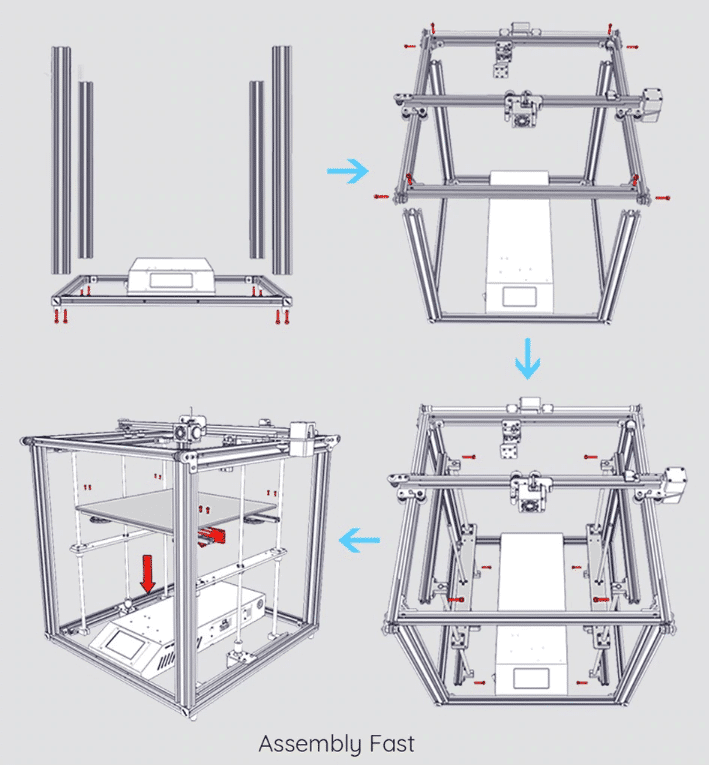 Assembly Fast