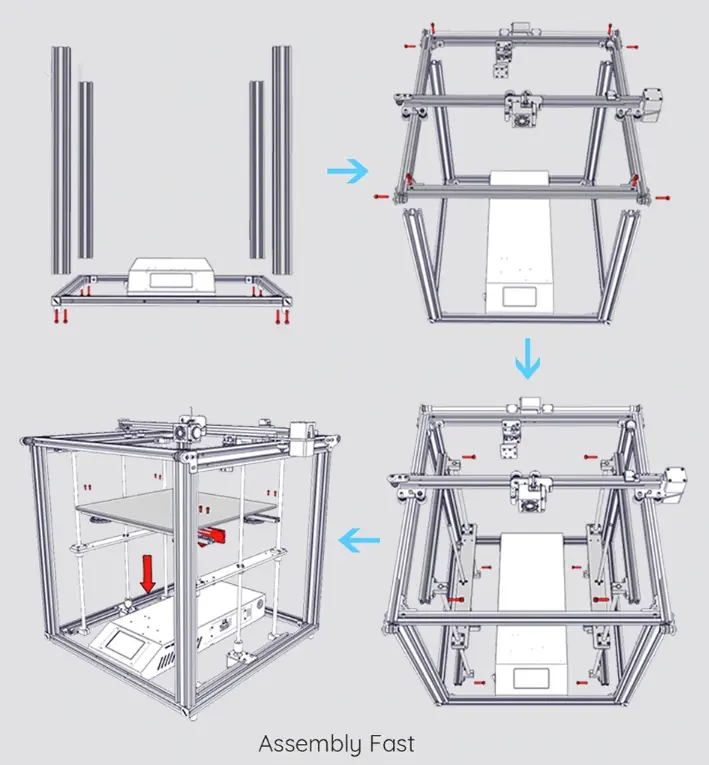 Assembly Fast