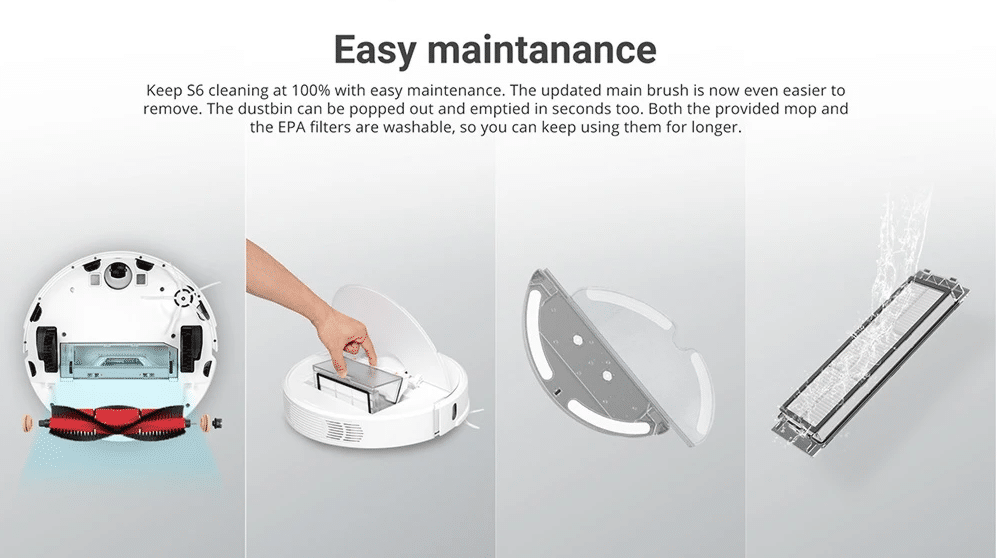 Easy maintanance

Keep S6 cleaning at 100% with easy maintenance. The updated main brush is now even easier to remove. The dustbin can be popped out and emptied in seconds too. Both the provided mop and the EPA filters are washable, so you can keep using them for longer.