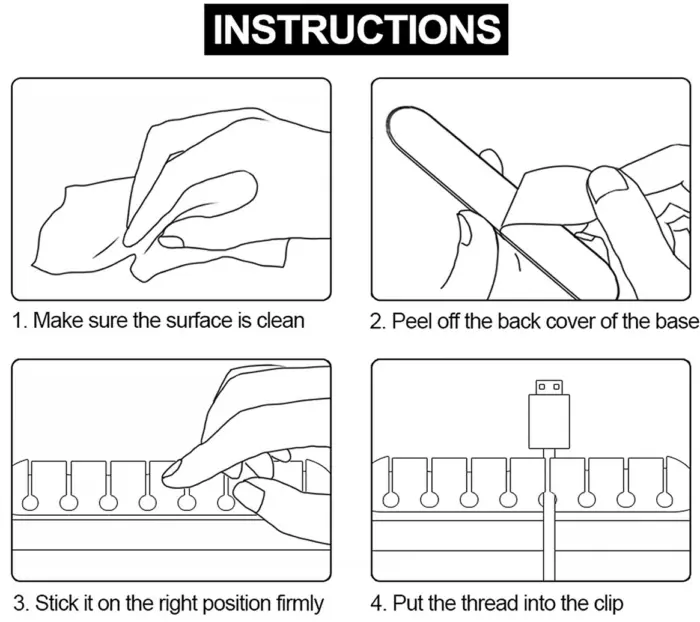 INSTRUCTIONS

1. Make sure the surface is clean

2. Peel off the back cover of the base

3. Stick it on the right position firmly

4. Put the thread into the clip