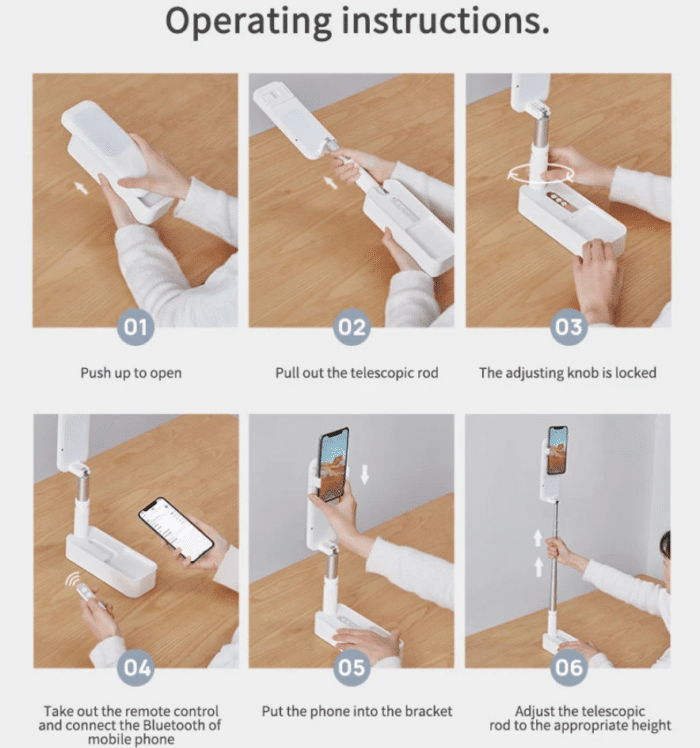 Operating instructions.

01

Push up to open

02

Pull out the telescopic rod

03

The adjusting knob is locked

04

Take out the remote control and connect the Bluetooth of mobile phone

05

Put the phone into the bracket

06

Adjust the telescopic rod to the appropriate height