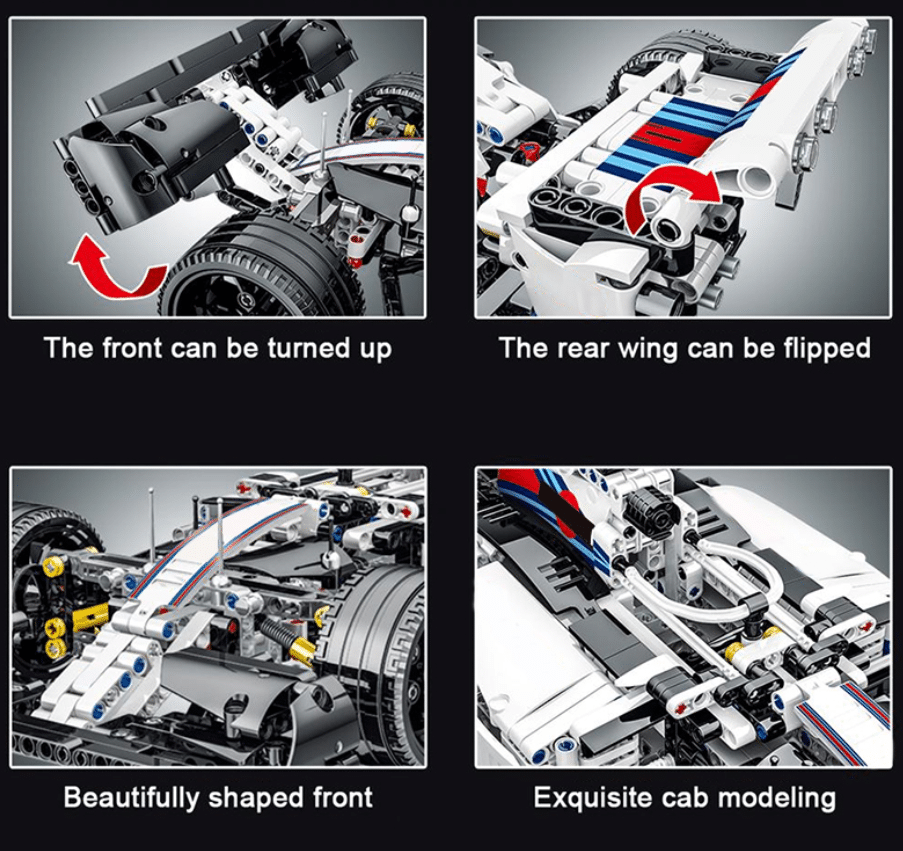 The front can be turned up

The rear wing can be flipped

Beautifully shaped front

Exquisite cab modeling