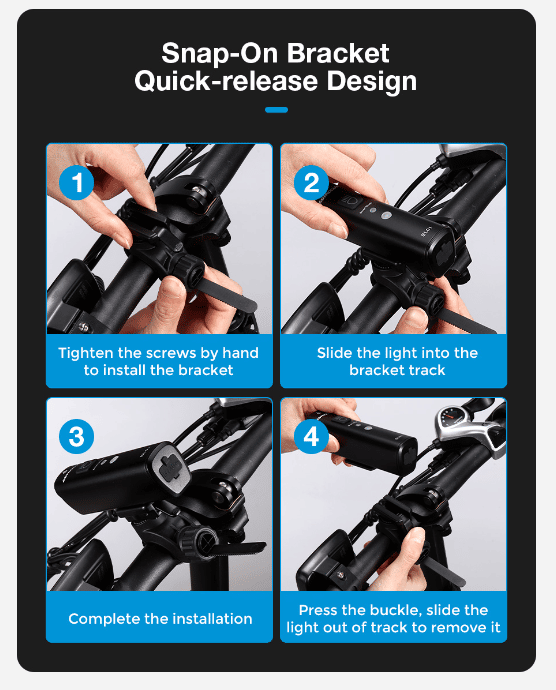 Snap-On Bracket
Quick-release Design

1

Tighten the screws by hand to install the bracket

2

Slide the light into the bracket track

3

Complete the installation

4

Press the buckle, slide the light out of track to remove it