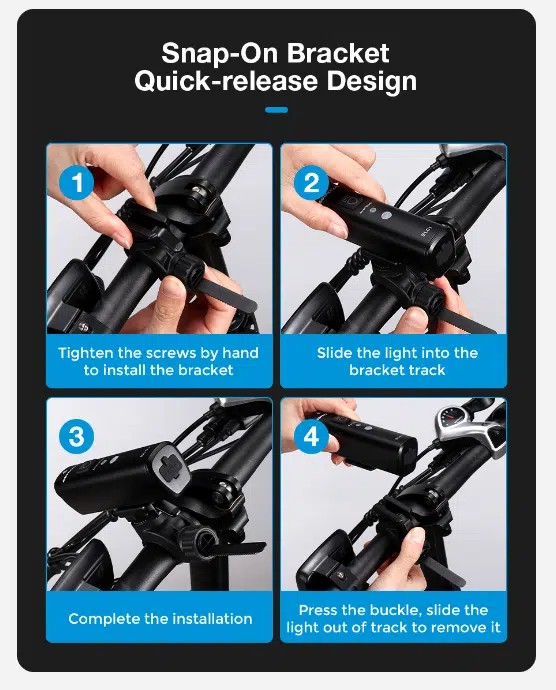 Snap-On Bracket
Quick-release Design

1

Tighten the screws by hand to install the bracket

2

Slide the light into the bracket track

3

Complete the installation

4

Press the buckle, slide the light out of track to remove it