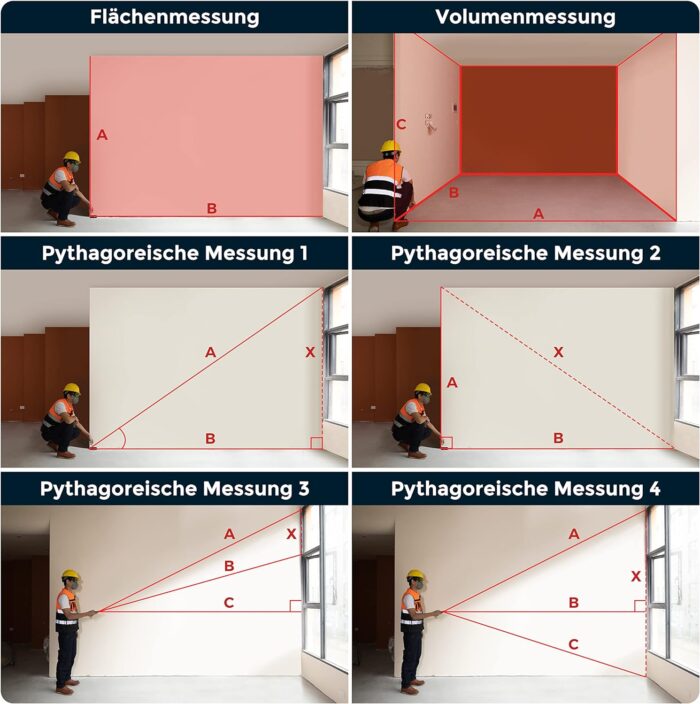 Flächenmessung

A

B

Volumenmessung

C

B

A

Pythagoreische Messung 1

A

X

B

Pythagoreische Messung 2

X

A

B

Pythagoreische Messung 3

A

X

B

C

Pythagoreische Messung 4

A

X

B

C