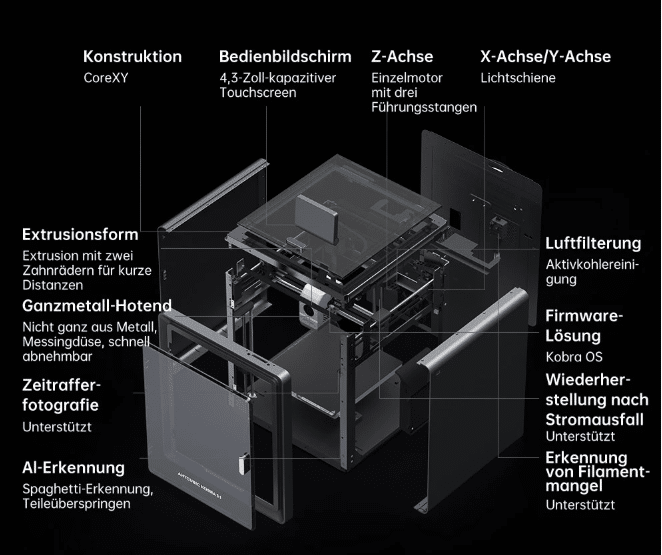 Konstruktion
CoreXY

Bedienbildschirm
4,3-Zoll-kapazitiver Touchscreen

Z-Achse
Einzelmotor mit drei Führungsstangen

X-Achse/Y-Achse
Lichtschiene

Extrusionsform
Extrusion mit zwei Zahnrädern für kurze Distanzen

Ganzmetall-Hotend
Nicht ganz aus Metall, Messingdüse, schnell abnehmbar

Zeitrafferfotografie
Unterstützt

AI-Erkennung
Spaghetti-Erkennung, Teileüberspringen

Luftfilterung
Aktivkohlereinigung

Firmware-Lösung
Kobra OS

Wiederherstellung nach Stromausfall
Unterstützt

Erkennung von Filamentmangel
Unterstützt

ANYCUBIC KOBRA S1