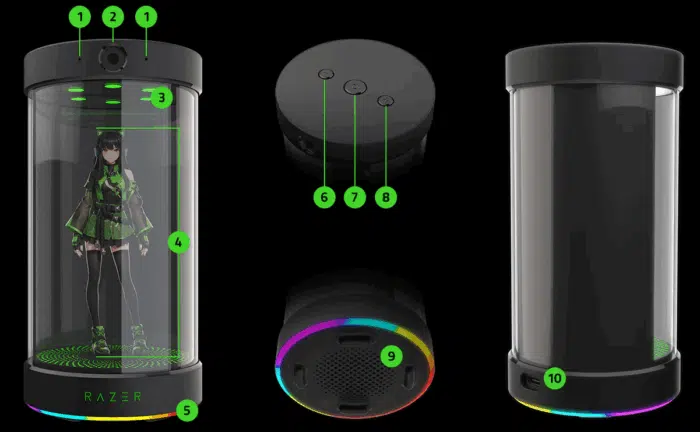 1 2 1
3
4
RAZER
5
6 7 8
9
10